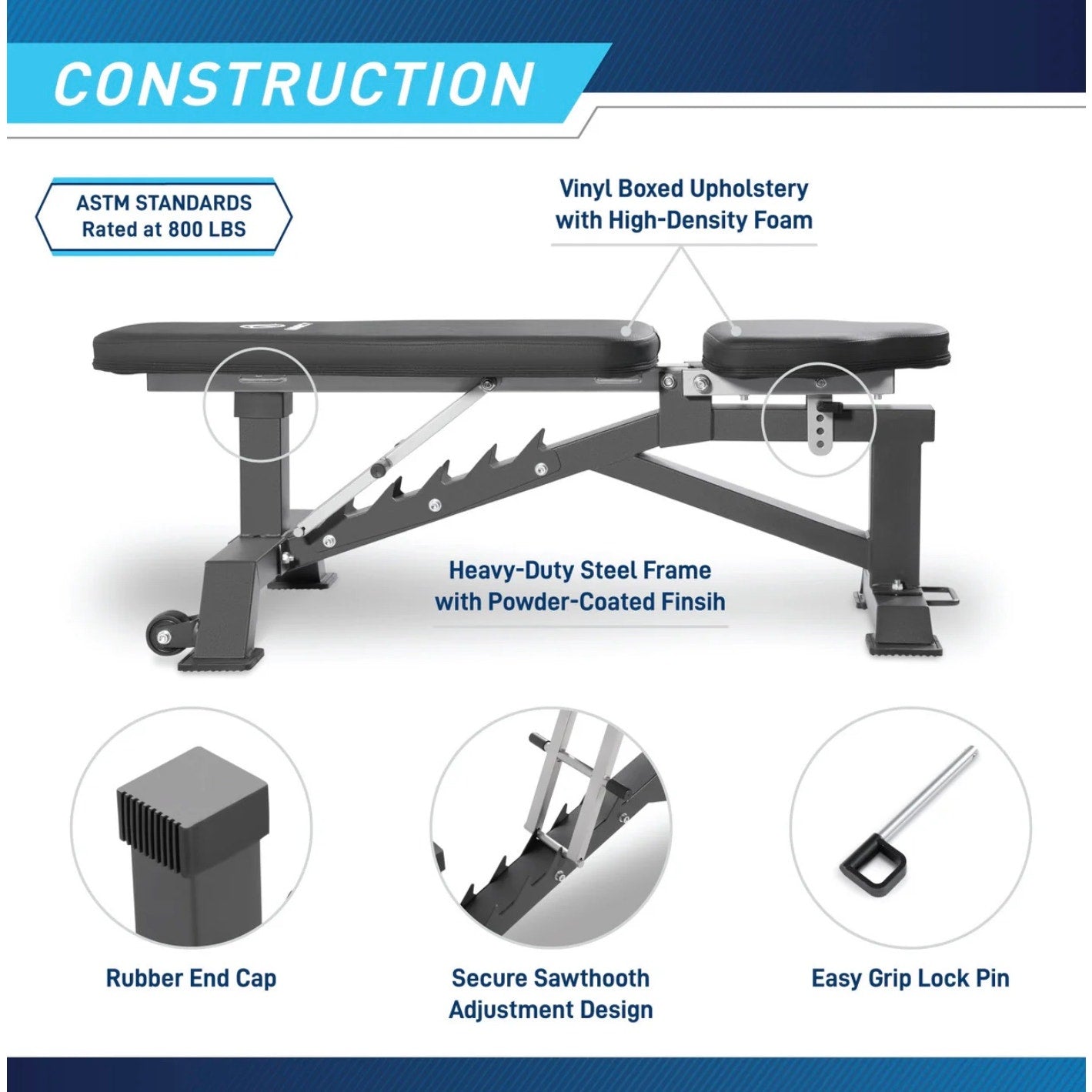 CONSTRUCTION

ASTM STANDARDS
Rated at 800 LBS

Vinyl Boxed Upholstery
with High-Density Foam

Heavy-Duty Steel Frame
with Powder-Coated Finsih

Rubber End Cap

Secure Sawthooth
Adjustment Design

Easy Grip Lock Pin